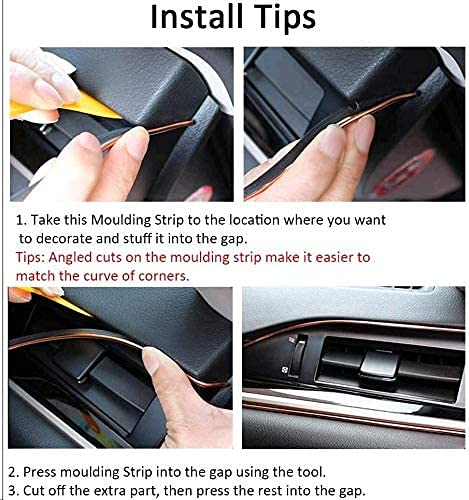 Install Tips

1. Take this Moulding Strip to the location where you want to decorate and stuff it into the gap.
Tips: Angled cuts on the moulding strip make it easier to match the curve of corners.

2. Press moulding Strip into the gap using the tool.
3. Cut off the extra part, then press the rest into the gap.