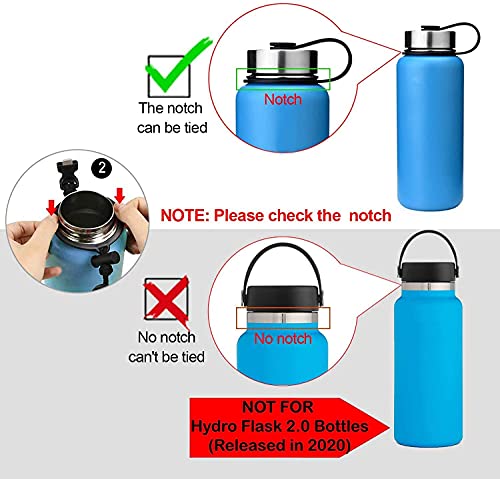 The notch can be tied

Notch

2

NOTE: Please check the notch

No notch can't be tied

No notch

NOT FOR
Hydro Flask 2.0 Bottles
(Released in 2020)