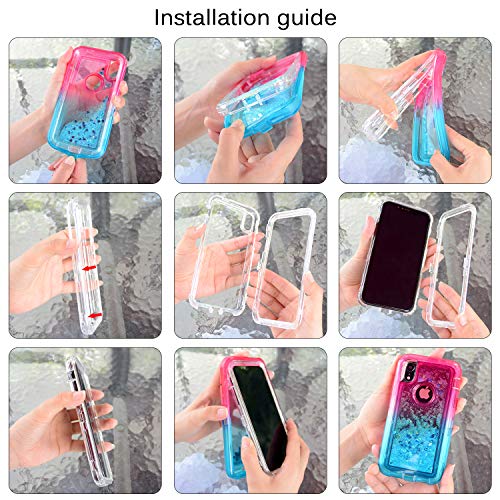 Installation guide