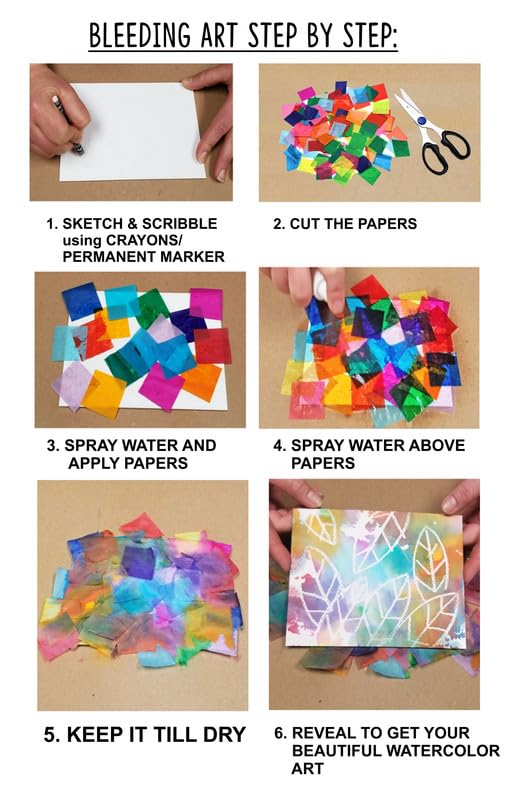 BLEEDING ART STEP BY STEP:

1. SKETCH & SCRIBBLE using CRAYONS/ PERMANENT MARKER

2. CUT THE PAPERS

3. SPRAY WATER AND APPLY PAPERS

4. SPRAY WATER ABOVE PAPERS

5. KEEP IT TILL DRY

6. REVEAL TO GET YOUR BEAUTIFUL WATERCOLOR ART