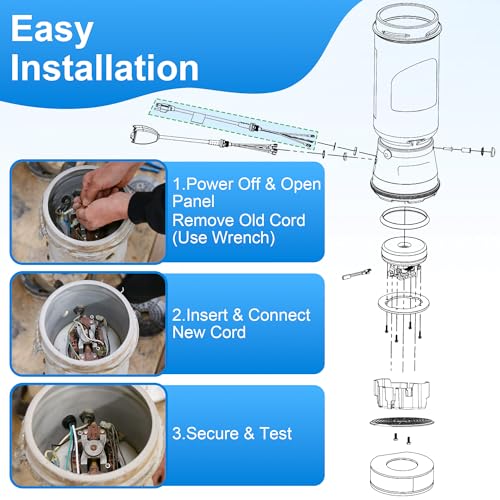 Easy Installation

1.Power Off & Open Panel
Remove Old Cord
(Use Wrench)

2.Insert & Connect New Cord

3.Secure & Test