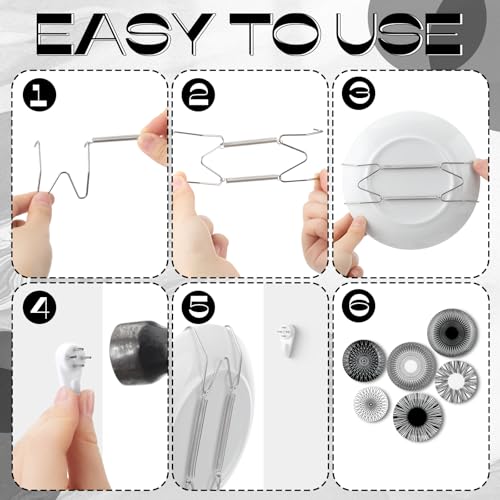 EASY TO USE

1

2

3

4

5

6