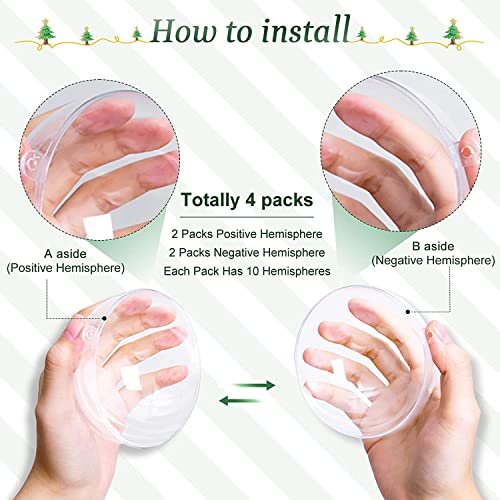 How to install

Totally 4 packs

2 Packs Positive Hemisphere
2 Packs Negative Hemisphere
Each Pack Has 10 Hemispheres

A aside
(Positive Hemisphere)

B aside
(Negative Hemisphere)