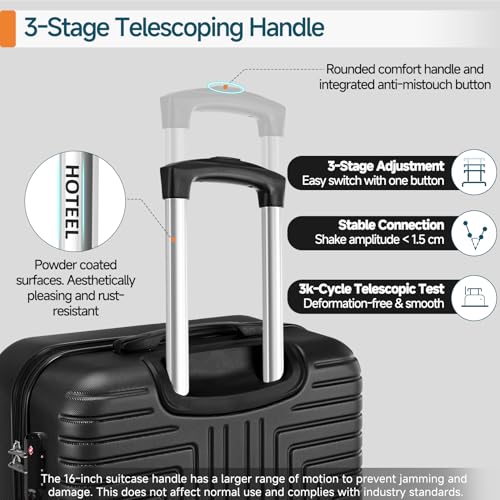 3-Stage Telescoping Handle

Rounded comfort handle and integrated anti-mistouch button

HOTEEL

Powder coated surfaces. Aesthetically pleasing and rust-resistant

3-Stage Adjustment
Easy switch with one button

Stable Connection
Shake amplitude < 1.5 cm

3k-Cycle Telescopic Test
Deformation-free & smooth

The 16-inch suitcase handle has a larger range of motion to prevent jamming and damage. This does not affect normal use and complies with industry standards.