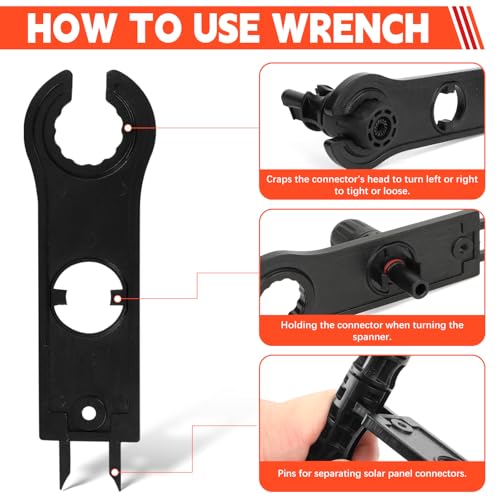 HOW TO USE WRENCH

Craps the connector's head to turn left or right to tight or loose.

Holding the connector when turning the spanner.

Pins for separating solar panel connectors.