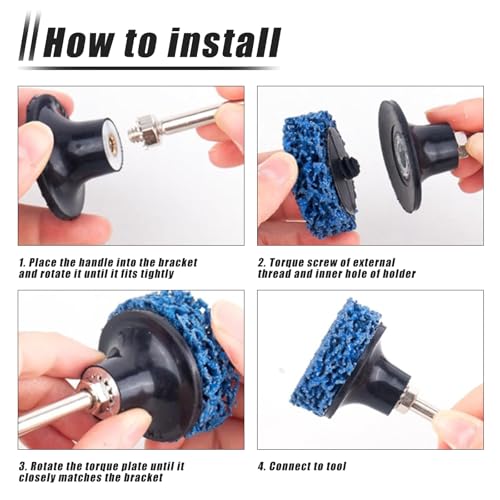 How to install

1. Place the handle into the bracket and rotate it until it fits tightly

2. Torque screw of external thread and inner hole of holder

3. Rotate the torque plate until it closely matches the bracket

4. Connect to tool