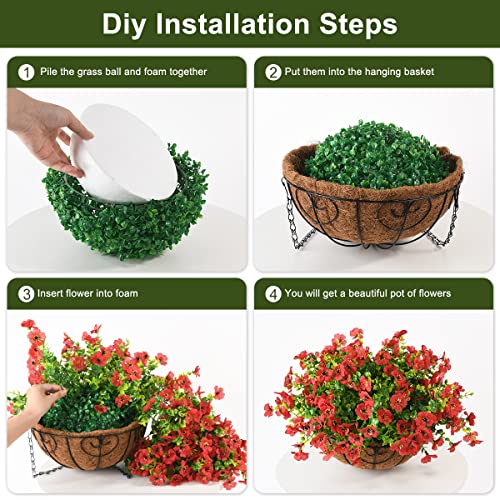 Diy Installation Steps

1 Pile the grass ball and foam together

2 Put them into the hanging basket

3 Insert flower into foam

4 You will get a beautiful pot of flowers