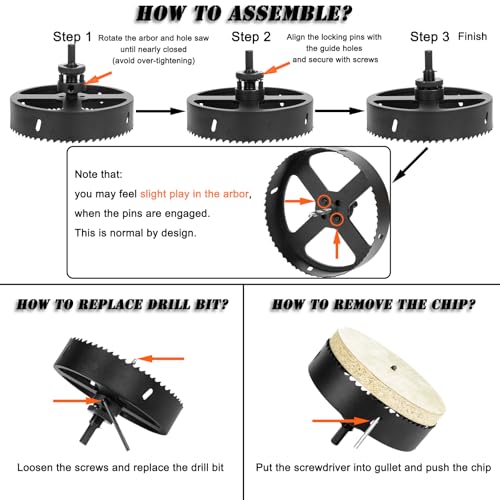 HOW TO ASSEMBLE?

Step 1 Rotate the arbor and hole saw until nearly closed (avoid over-tightening)

Step 2 Align the locking pins with the guide holes and secure with screws

Step 3 Finish

Note that:
you may feel slight play in the arbor, when the pins are engaged.
This is normal by design.

HOW TO REPLACE DRILL BIT?

Loosen the screws and replace the drill bit

HOW TO REMOVE THE CHIP?

Put the screwdriver into gullet and push the chip