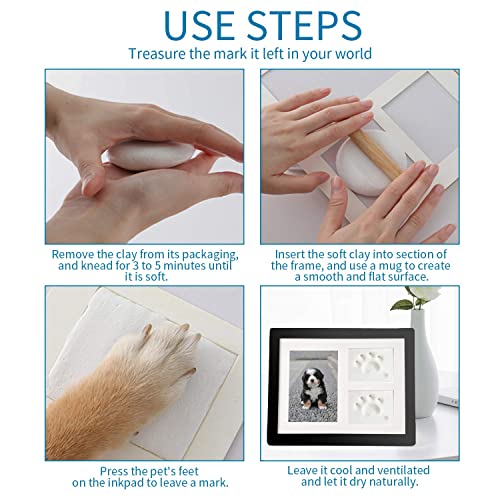 USE STEPS

Treasure the mark it left in your world

Remove the clay from its packaging, and knead for 3 to 5 minutes until it is soft.

Insert the soft clay into section of the frame, and use a mug to create a smooth and flat surface.

Press the pet's feet on the inkpad to leave a mark.

Leave it cool and ventilated and let it dry naturally.