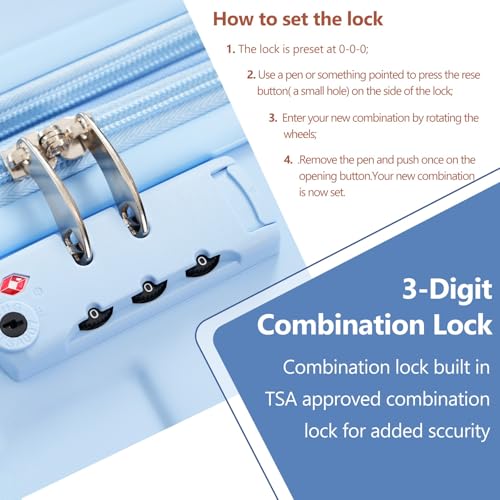 How to set the lock

1. The lock is preset at 0-0-0;

2. Use a pen or something pointed to press the rese button( a small hole) on the side of the lock;

3. Enter your new combination by rotating the wheels;

4. .Remove the pen and push once on the opening button.Your new combination is now set.

0 0 0

3-Digit Combination Lock

Combination lock built in TSA approved combination lock for added sccurity