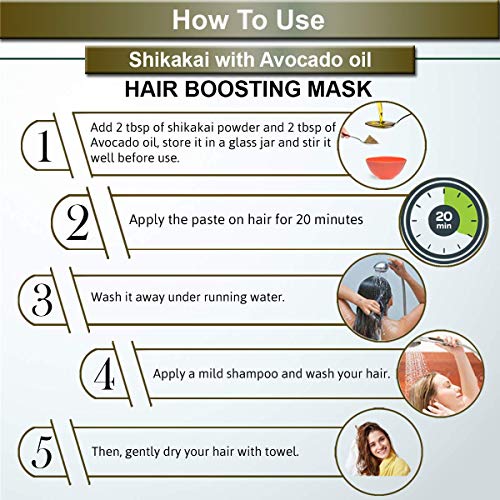 How To Use

Shikakai with Avocado oil

HAIR BOOSTING MASK

1

Add 2 tbsp of shikakai powder and 2 tbsp of Avocado oil, store it in a glass jar and stir it well before use.

2

Apply the paste on hair for 20 minutes

20 min

3

Wash it away under running water.

4

Apply a mild shampoo and wash your hair.

5

Then, gently dry your hair with towel.