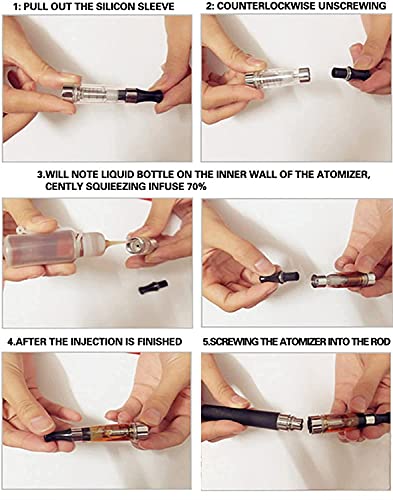 1: PULL OUT THE SILICON SLEEVE

2: COUNTERLOCKWISE UNSCREWING

3.WILL NOTE LIQUID BOTTLE ON THE INNER WALL OF THE ATOMIZER, CENTLY SQUIEEZING INFUSE 70%

4.AFTER THE INJECTION IS FINISHED

5.SCREWING THE ATOMIZER INTO THE ROD