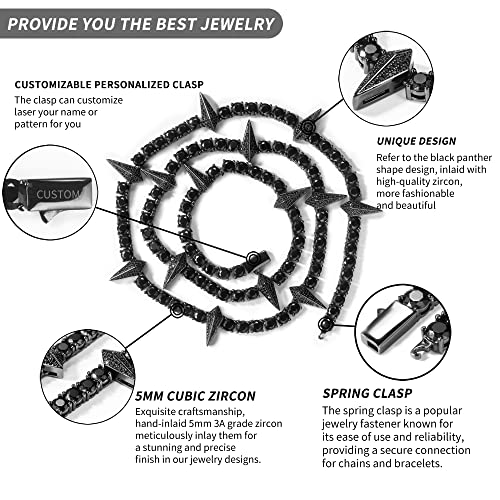 PROVIDE YOU THE BEST JEWELRY

CUSTOMIZABLE PERSONALIZED CLASP
The clasp can customize laser your name or pattern for you

CUSTOM

UNIQUE DESIGN
Refer to the black panther shape design, inlaid with high-quality zircon, more fashionable and beautiful

5MM CUBIC ZIRCON
Exquisite craftsmanship, hand-inlaid 5mm 3A grade zircon meticulously inlay them for a stunning and precise finish in our jewelry designs.

SPRING CLASP
The spring clasp is a popular jewelry fastener known for its ease of use and reliability, providing a secure connection for chains and bracelets.