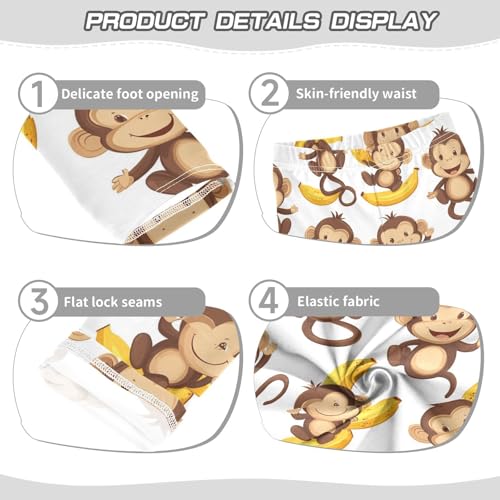 PRODUCT DETAILS DISPLAY

1 Delicate foot opening

2 Skin-friendly waist

3 Flat lock seams

4 Elastic fabric