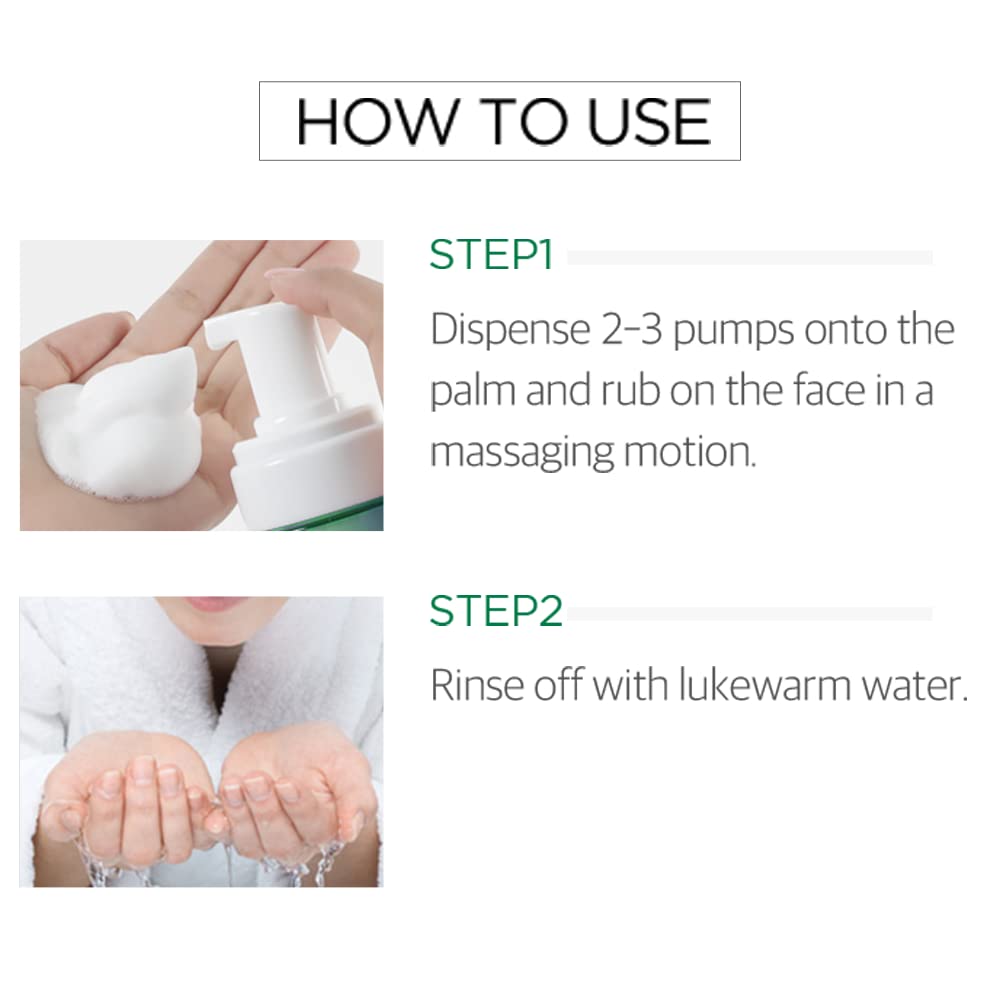 HOW TO USE

STEP1

Dispense 2-3 pumps onto the palm and rub on the face in a massaging motion.

STEP2

Rinse off with lukewarm water.