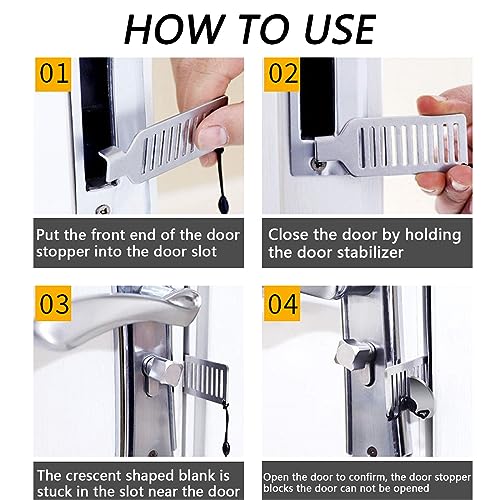 HOW TO USE

01

Put the front end of the door stopper into the door slot

02

Close the door by holding the door stabilizer

03

The crescent shaped blank is stuck in the slot near the door

04

Open the door to confirm, the door stopper blocks the door can not be opened