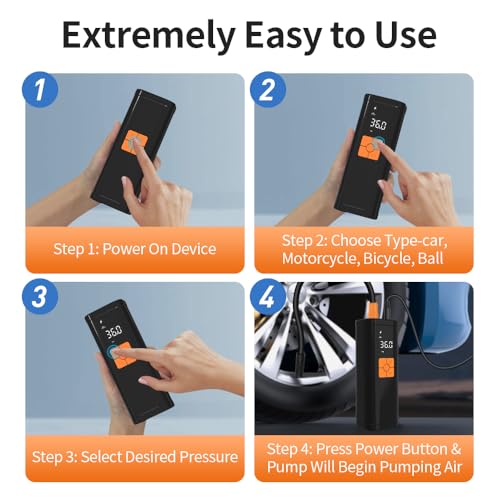 Extremely Easy to Use

1

Step 1: Power On Device

2

36.0

Step 2: Choose Type-car, Motorcycle, Bicycle, Ball

3

36.0

Step 3: Select Desired Pressure

4

36.0

Step 4: Press Power Button & Pump Will Begin Pumping Air