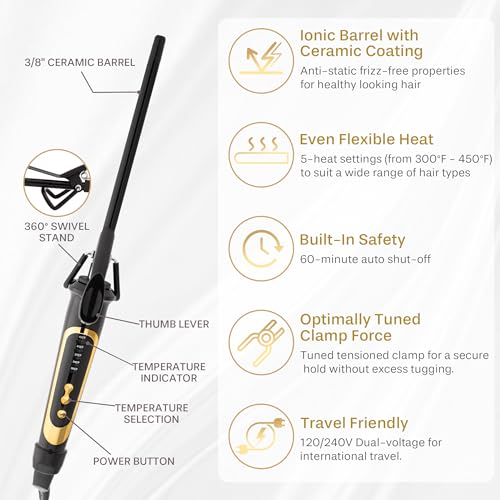 3/8" CERAMIC BARREL

360° SWIVEL STAND

THUMB LEVER

TEMPERATURE INDICATOR

TEMPERATURE SELECTION

POWER BUTTON

Ionic Barrel with Ceramic Coating

Anti-static frizz-free properties for healthy looking hair

Even Flexible Heat

5-heat settings (from 300°F - 450°F) to suit a wide range of hair types

Built-In Safety

60-minute auto shut-off

Optimally Tuned Clamp Force

Tuned tensioned clamp for a secure hold without excess tugging.

Travel Friendly

120/240V Dual-voltage for international travel.