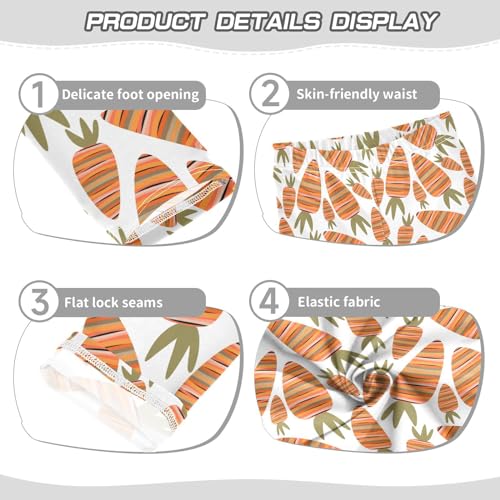 PRODUCT DETAILS DISPLAY

1 Delicate foot opening

2 Skin-friendly waist

3 Flat lock seams

4 Elastic fabric