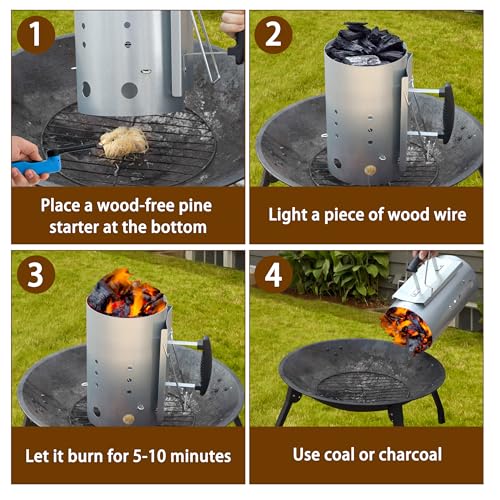 1

Place a wood-free pine starter at the bottom

2

Light a piece of wood wire

3

Let it burn for 5-10 minutes

4

Use coal or charcoal