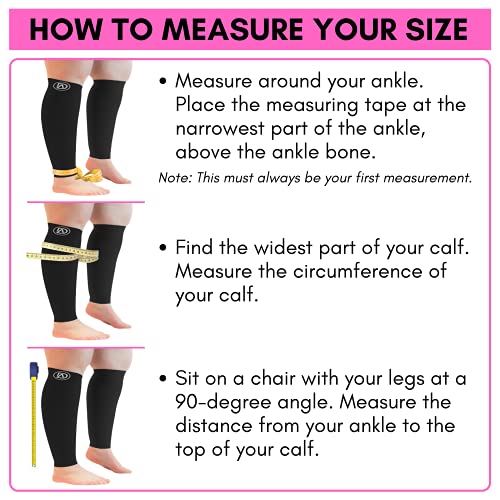 HOW TO MEASURE YOUR SIZE

• Measure around your ankle. Place the measuring tape at the narrowest part of the ankle, above the ankle bone.

Note: This must always be your first measurement.

• Find the widest part of your calf. Measure the circumference of your calf.

• Sit on a chair with your legs at a 90-degree angle. Measure the distance from your ankle to the top of your calf.