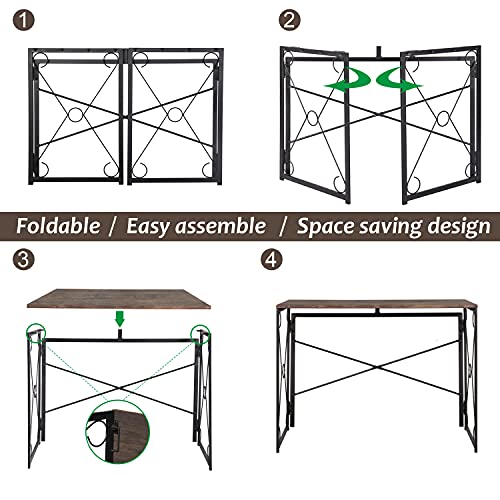 1

2

Foldable / Easy assemble / Space saving design

3

4