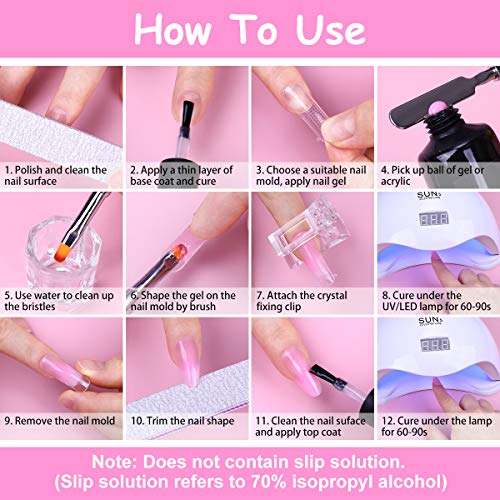 How To Use

1. Polish and clean the nail surface

2. Apply a thin layer of base coat and cure

3. Choose a suitable nail mold, apply nail gel

4. Pick up ball of gel or acrylic

5. Use water to clean up the bristles

6. Shape the gel on the nail mold by brush

7. Attach the crystal fixing clip

SUN5

8. Cure under the UV/LED lamp for 60-90s

9. Remove the nail mold

10. Trim the nail shape

11. Clean the nail suface and apply top coat

SUN5

12. Cure under the lamp for 60-90s

Note: Does not contain slip solution. (Slip solution refers to 70% isopropyl alcohol)