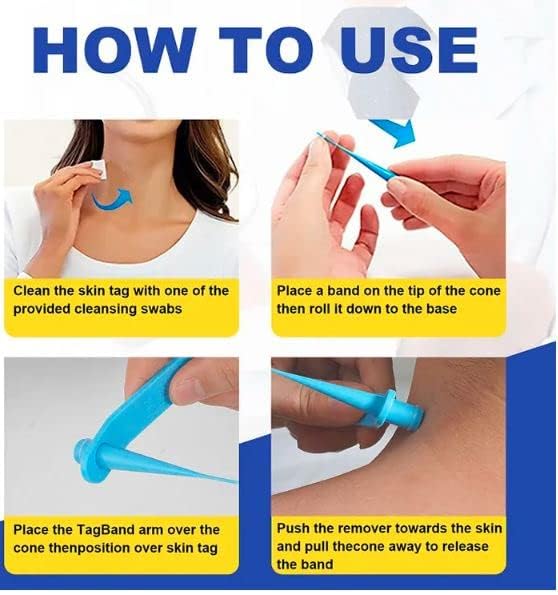 HOW TO USE

Clean the skin tag with one of the provided cleansing swabs

Place a band on the tip of the cone then roll it down to the base

Place the TagBand arm over the cone thenposition over skin tag

Push the remover towards the skin and pull thecone away to release the band