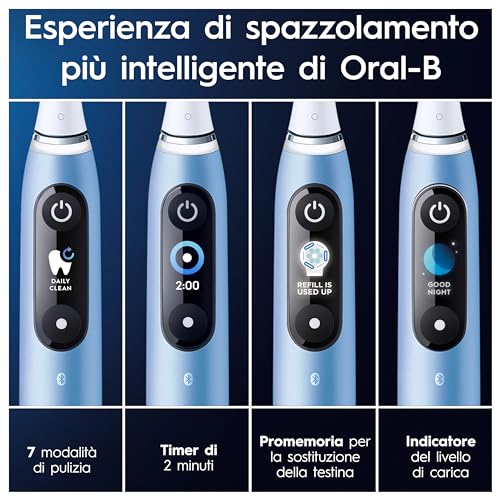 Esperienza di spazzolamento più intelligente di Oral-B

DAILY CLEAN

2:00

REFILL IS USED UP

GOOD NIGHT

7 modalità di pulizia

Timer di 2 minuti

Promemoria per la sostituzione della testina

Indicatore del livello di carica