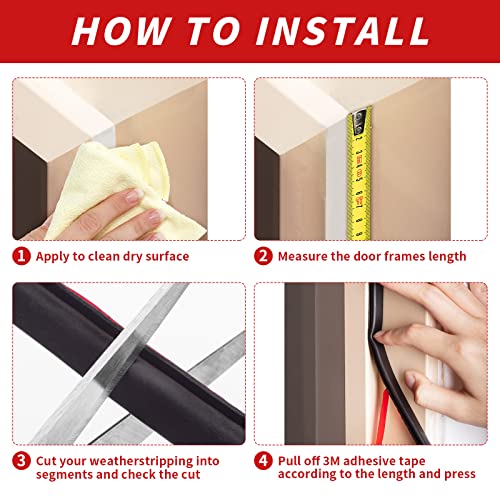 HOW TO INSTALL

1 Apply to clean dry surface

2 Measure the door frames length

3 Cut your weatherstripping into segments and check the cut

4 Pull off 3M adhesive tape according to the length and press