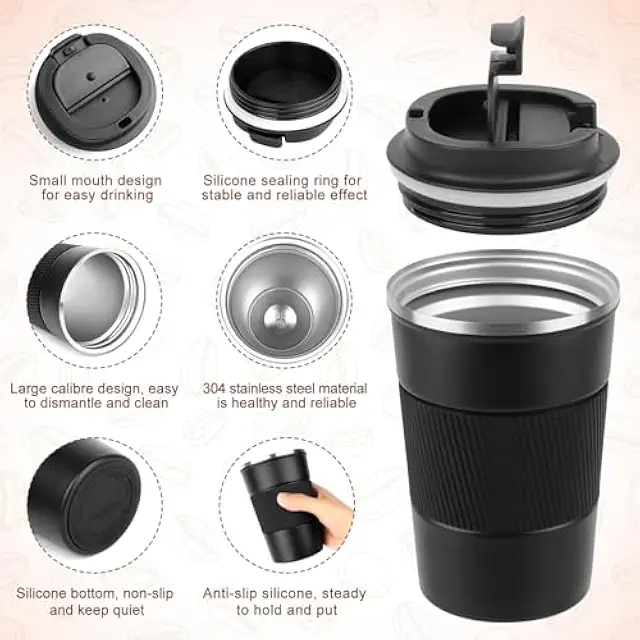 Small mouth design for easy drinking

Silicone sealing ring for stable and reliable effect

Large calibre design, easy to dismantle and clean

304 stainless steel material is healthy and reliable

Silicone bottom, non-slip and keep quiet

Anti-slip silicone, steady to hold and put