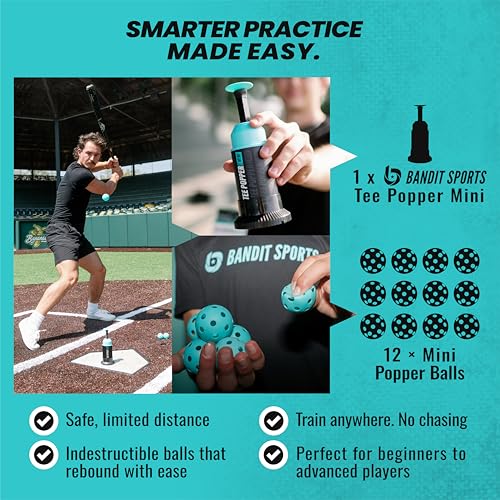 SMARTER PRACTICE MADE EASY.

TEE POPPER

BANDIT SPORTS

1 x BANDIT SPORTS Tee Popper Mini

12 × Mini Popper Balls

Safe, limited distance

Indestructible balls that rebound with ease

Train anywhere. No chasing

Perfect for beginners to advanced players