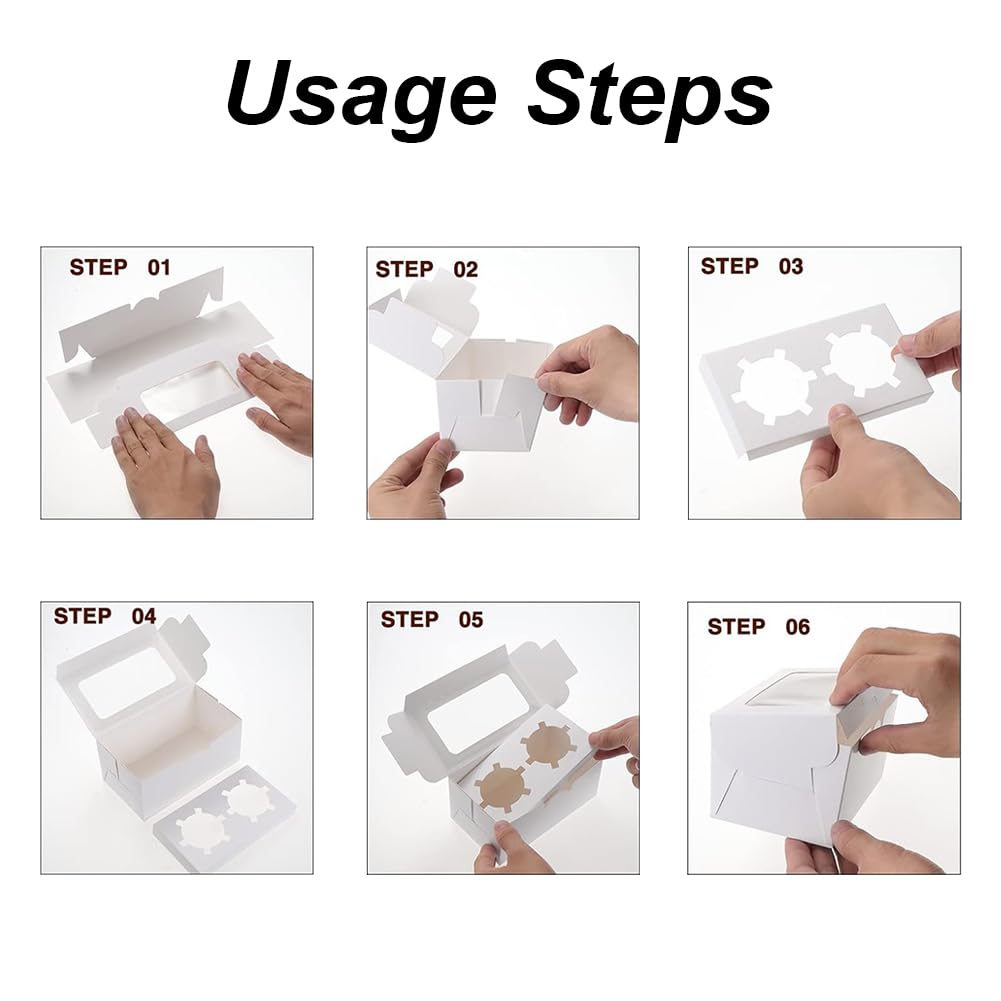 Usage Steps

STEP 01

STEP 02

STEP 03

STEP 04

STEP 05

STEP 06