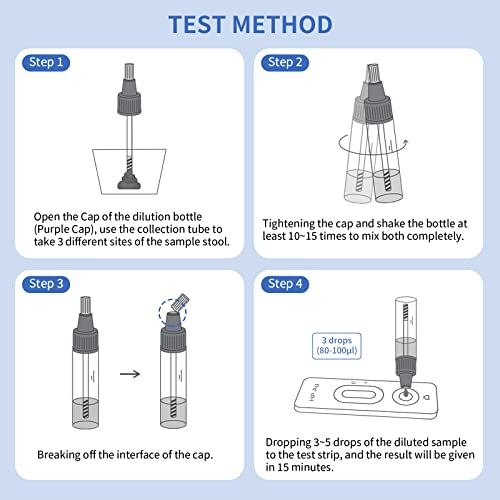 TEST METHOD

Step 1

Open the Cap of the dilution bottle (Purple Cap), use the collection tube to take 3 different sites of the sample stool.

Step 2

Tightening the cap and shake the bottle at least 10~15 times to mix both completely.

Step 3

Breaking off the interface of the cap.

Step 4

3 drops (80-100μl)

HP Ag

C T

Dropping 3~5 drops of the diluted sample to the test strip, and the result will be given in 15 minutes.