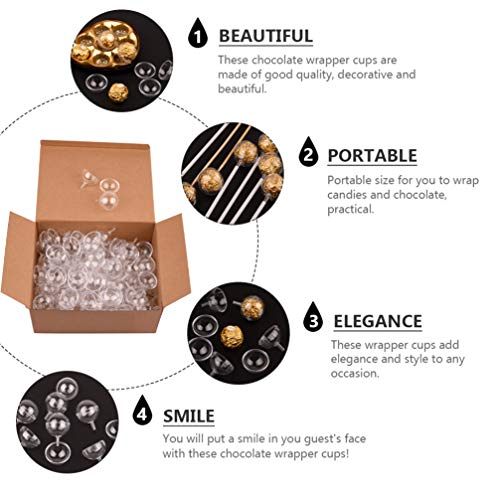 1 BEAUTIFUL

These chocolate wrapper cups are made of good quality, decorative and beautiful.

2 PORTABLE

Portable size for you to wrap candies and chocolate, practical.

3 ELEGANCE

These wrapper cups add elegance and style to any occasion.

4 SMILE

You will put a smile in you guest's face with these chocolate wrapper cups!