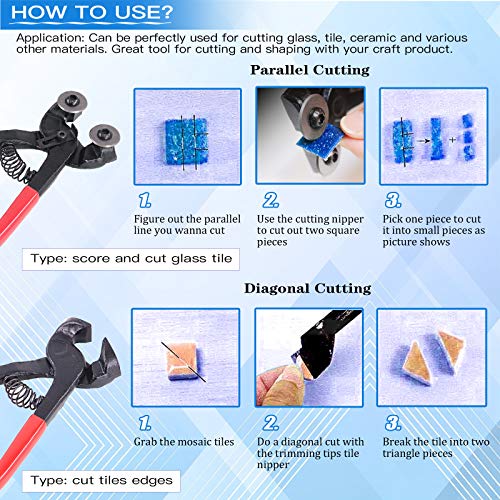 HOW TO USE?

Application: Can be perfectly used for cutting glass, tile, ceramic and various other materials. Great tool for cutting and shaping with your craft product.

Parallel Cutting

1. Figure out the parallel line you wanna cut

2. Use the cutting nipper to cut out two square pieces

3. Pick one piece to cut it into small pieces as picture shows

Type: score and cut glass tile

Diagonal Cutting

1. Grab the mosaic tiles

2. Do a diagonal cut with the trimming tips tile nipper

3. Break the tile into two triangle pieces

Type: cut tiles edges