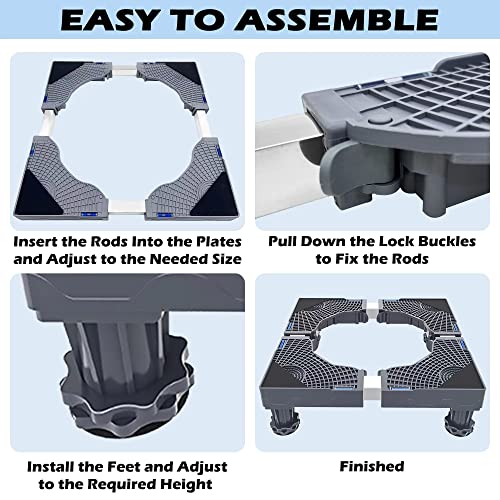 EASY TO ASSEMBLE

Insert the Rods Into the Plates and Adjust to the Needed Size

Pull Down the Lock Buckles to Fix the Rods

Install the Feet and Adjust to the Required Height

Finished