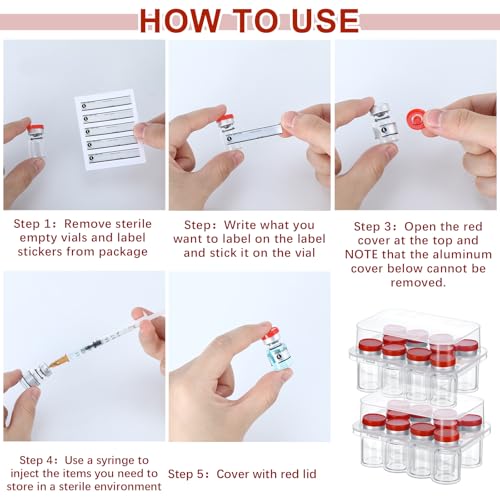 HOW TO USE

Step 1: Remove sterile empty vials and label stickers from package

Step: Write what you want to label on the label and stick it on the vial

Step 3: Open the red cover at the top and NOTE that the aluminum cover below cannot be removed.

Step 4: Use a syringe to inject the items you need to store in a sterile environment

Step 5: Cover with red lid