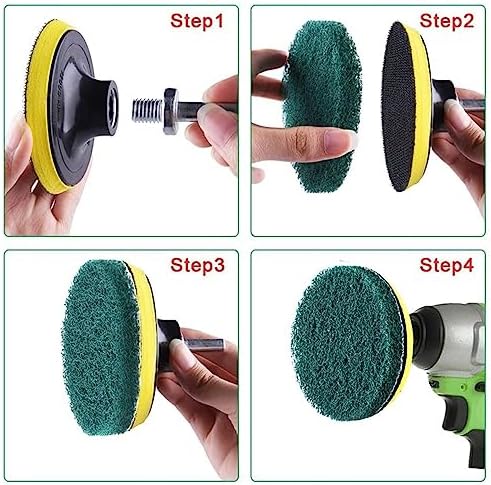 Step1

Step2

Step3

Step4