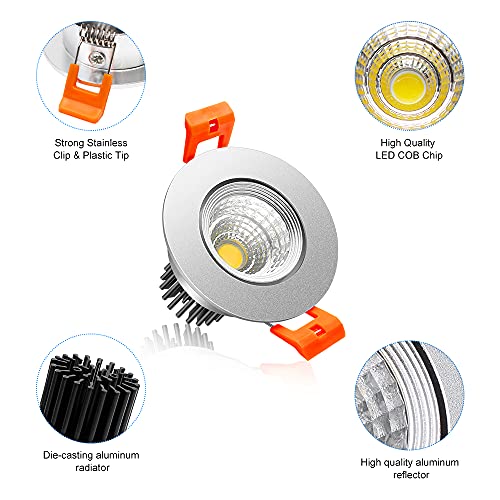 Strong Stainless
Clip & Plastic Tip

High Quality
LED COB Chip

Die-casting aluminum
radiator

High quality aluminum
reflector