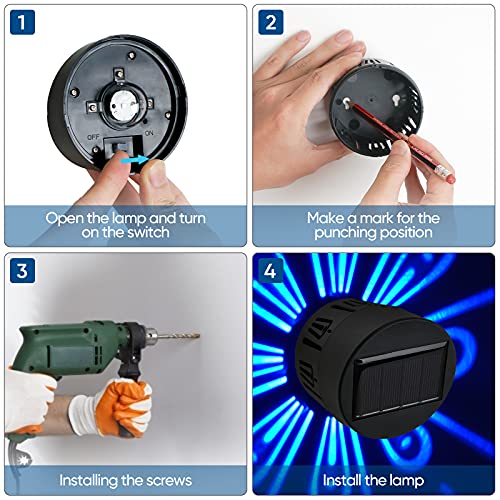 1

OFF ON

Open the lamp and turn on the switch

2

Make a mark for the punching position

3

Installing the screws

4

Install the lamp