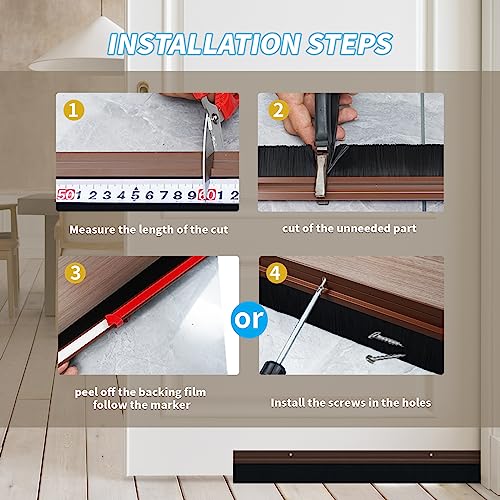 INSTALLATION STEPS

1

50 1 2 3 4 5 6 7 8 9 60 1 2

Measure the length of the cut

2

cut of the unneeded part

3

peel off the backing film
follow the marker

or

4

Install the screws in the holes