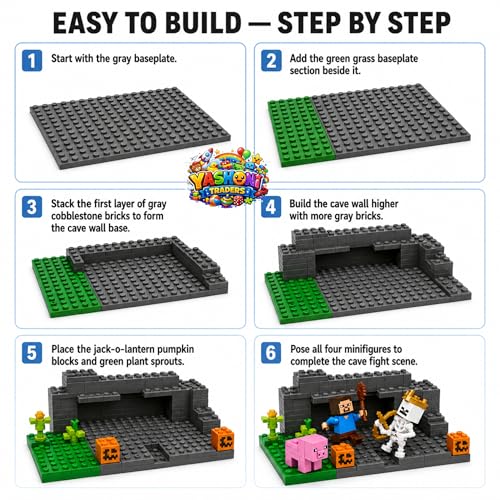 EASY TO BUILD — STEP BY STEP

1 Start with the gray baseplate.

2 Add the green grass baseplate section beside it.

YASHONI TRADERS

3 Stack the first layer of gray cobblestone bricks to form the cave wall base.

4 Build the cave wall higher with more gray bricks.

5 Place the jack-o-lantern pumpkin blocks and green plant sprouts.

6 Pose all four minifigures to complete the cave fight scene.