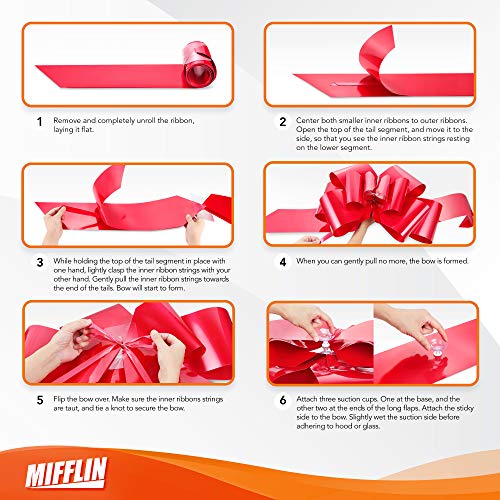 1 Remove and completely unroll the ribbon, laying it flat.

2 Center both smaller inner ribbons to outer ribbons. Open the top of the tail segment, and move it to the side, so that you see the inner ribbon strings resting on the lower segment.

3 While holding the top of the tail segment in place with one hand, lightly clasp the inner ribbon strings with your other hand. Gently pull the inner ribbon strings towards the end of the tails. Bow will start to form.

4 When you can gently pull no more, the bow is formed.

5 Flip the bow over. Make sure the inner ribbons strings are taut, and tie a knot to secure the bow.

6 Attach three suction cups. One at the base, and the other two at the ends of the long flaps. Attach the sticky side to the bow. Slightly wet the suction side before adhering to hood or glass.

MIFFLIN