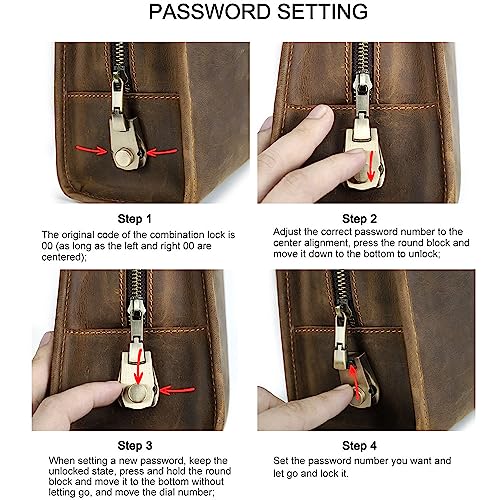 PASSWORD SETTING

Step 1
The original code of the combination lock is 00 (as long as the left and right 00 are centered);

Step 2
Adjust the correct password number to the center alignment, press the round block and move it down to the bottom to unlock;

Step 3
When setting a new password, keep the unlocked state, press and hold the round block and move it to the bottom without letting go, and move the dial number;

Step 4
Set the password number you want and let go and lock it.