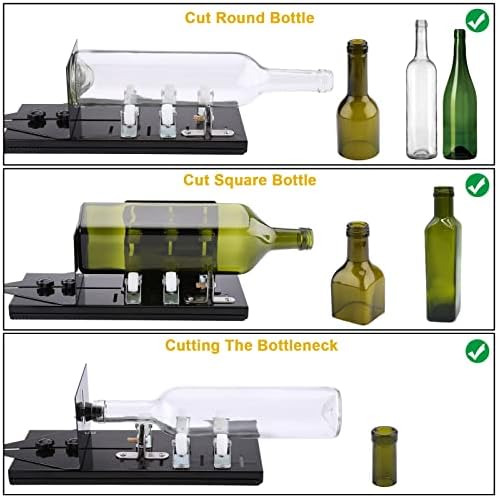 Cut Round Bottle

Cut Square Bottle

Cutting The Bottleneck