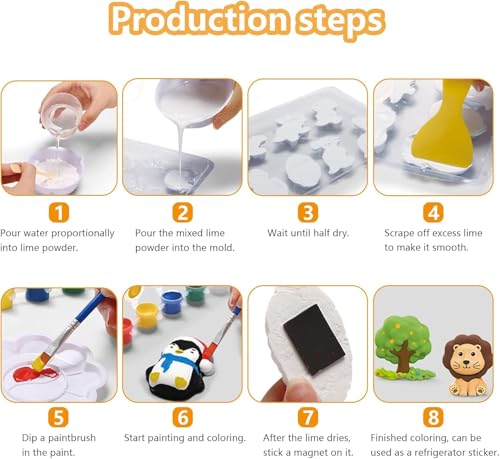 Production steps

1
Pour water proportionally into lime powder.

2
Pour the mixed lime powder into the mold.

3
Wait until half dry.

4
Scrape off excess lime to make it smooth.

5
Dip a paintbrush in the paint.

6
Start painting and coloring.

7
After the lime dries, stick a magnet on it.

8
Finished coloring, can be used as a refrigerator sticker.