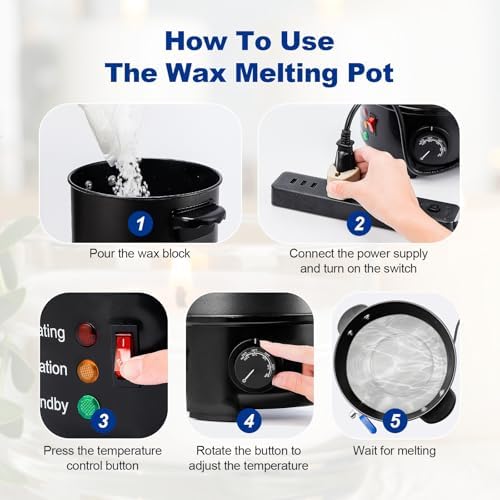 How To Use
The Wax Melting Pot

1
Pour the wax block

2
Connect the power supply and turn on the switch

ating
ation
ndby
3
Press the temperature control button

4
Rotate the button to adjust the temperature

5
Wait for melting