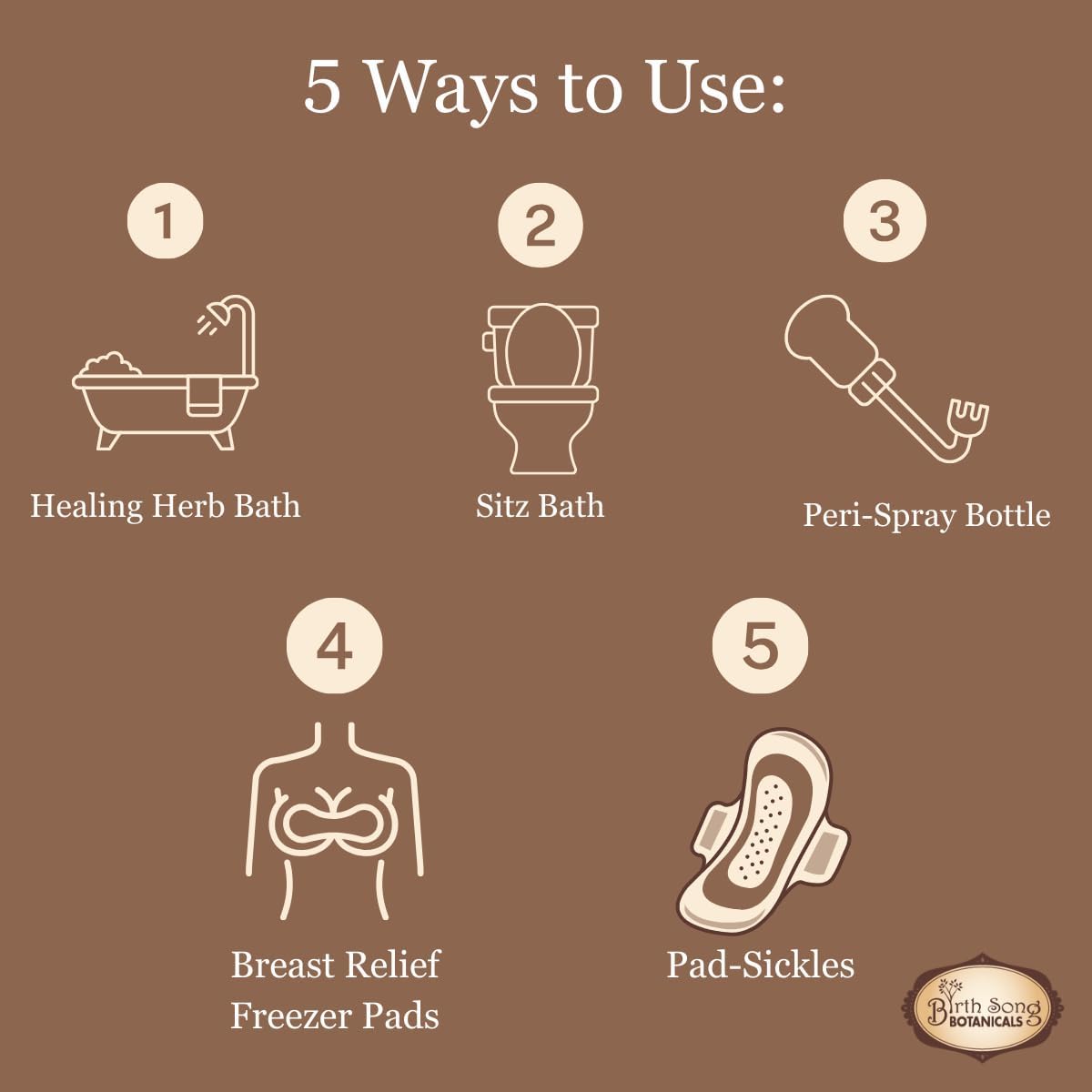 5 Ways to Use:

1

Healing Herb Bath

2

Sitz Bath

3

Peri-Spray Bottle

4

Breast Relief Freezer Pads

5

Pad-Sickles

Birth Song BOTANICALS