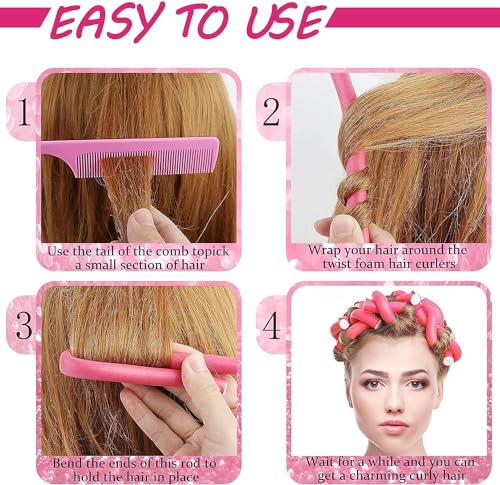 EASY TO USE

1

Use the tail of the comb topick a small section of hair

2

Wrap your hair around the twist foam hair curlers

3

Bend the ends of this rod to hold the hair in place

4

Wait for a while and you can get a charming curly hair